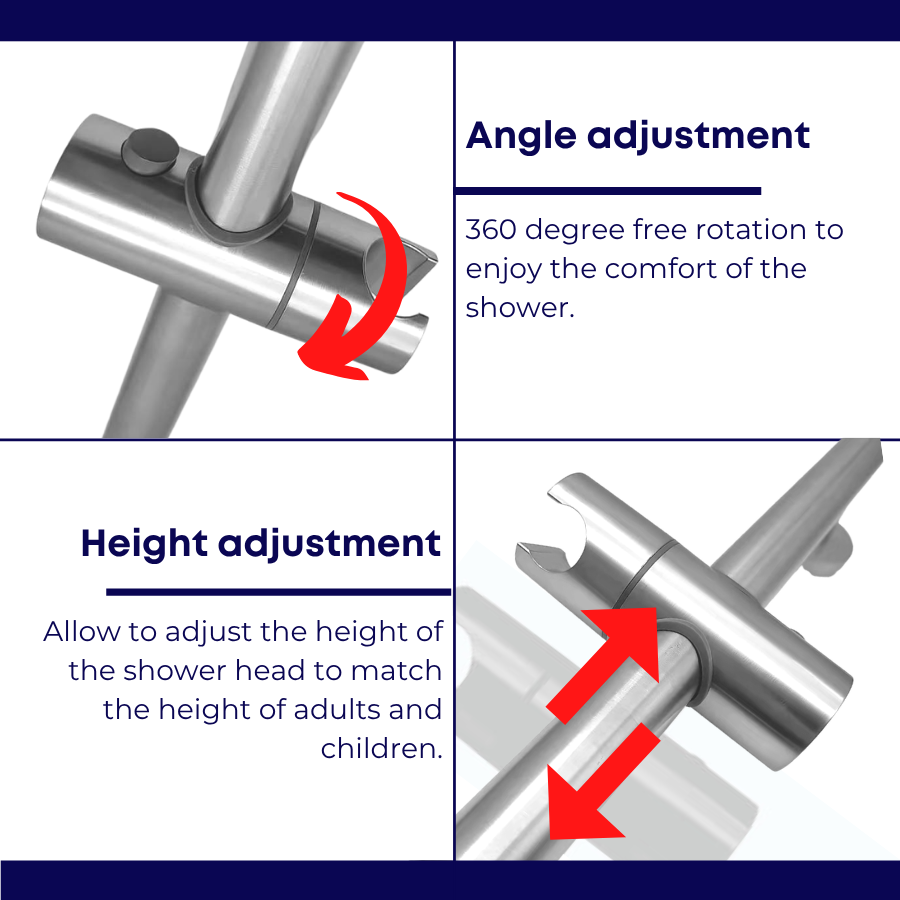 Angle adjustment

360 degree free rotation to enjoy the comfort of the shower.

Height adjustment

Allow to adjust the height of the shower head to match the height of adults and children.